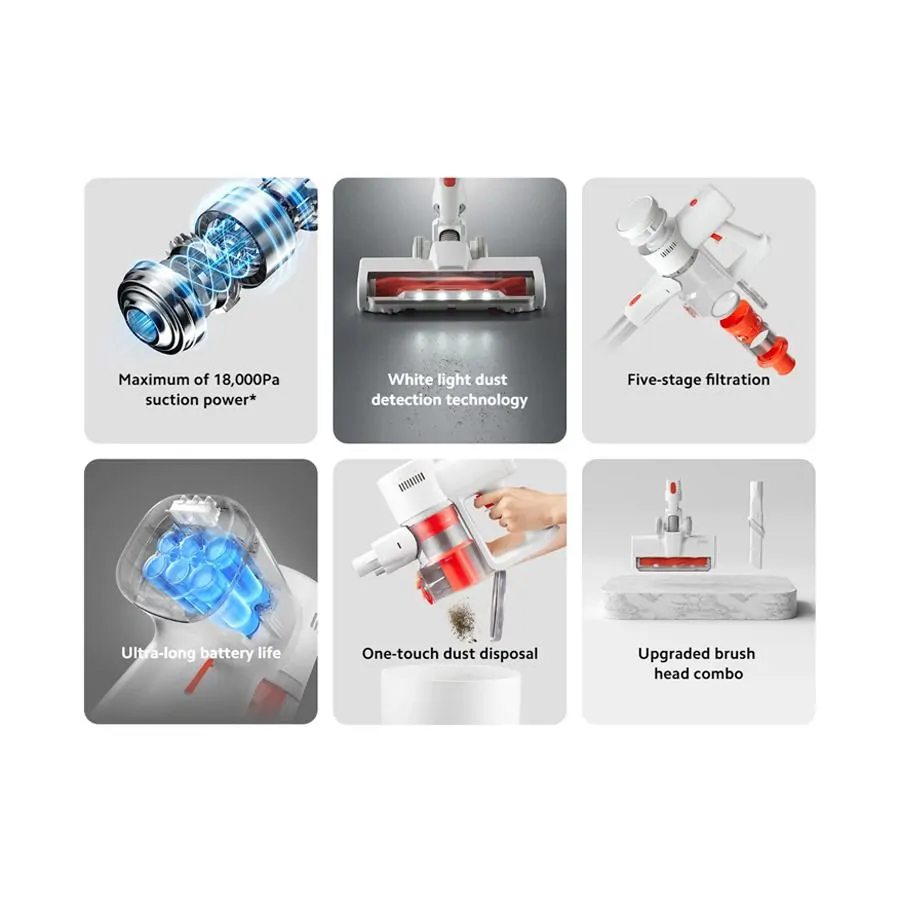 Maximum of 18,000Pa suction power*

White light dust detection technology

Five-stage filtration

Ultra-long battery life

One-touch dust disposal

Upgraded brush head combo